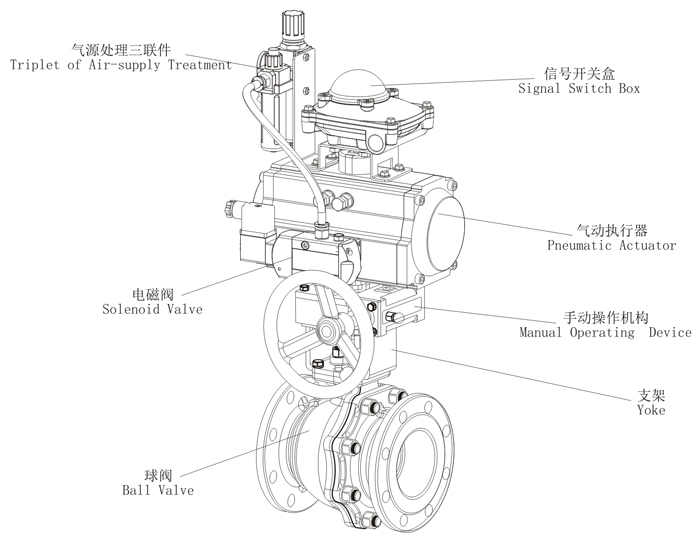 气源处理三联件
Triplet of Air-supply Treatment

信号开关盒
Signal Switch Box

气动执行器
Pneumatic Actuator

电磁阀
Solenoid Valve

手动操作机构
Manual Operating Device

支架
Yoke

球阀
Ball Valve